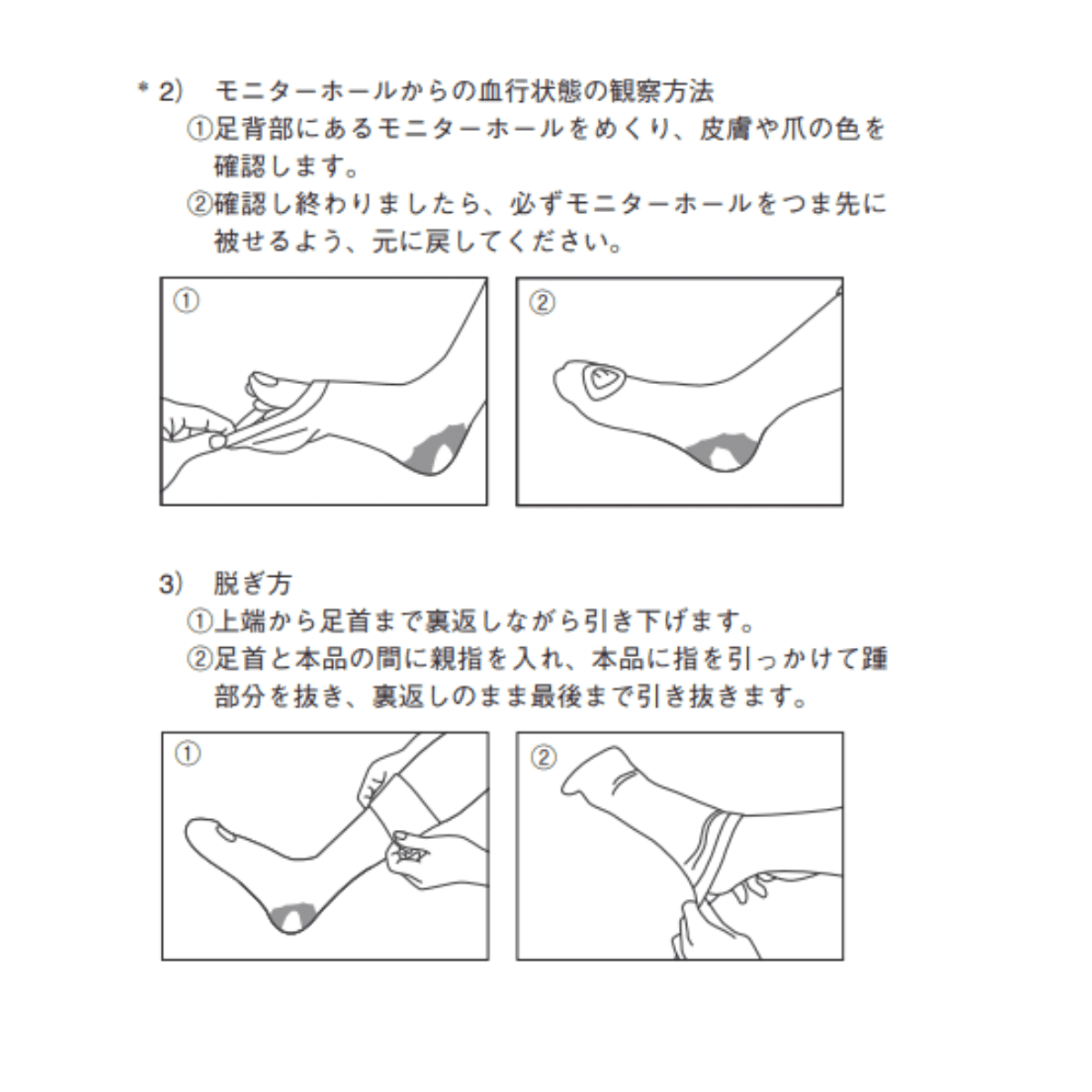 ＊2）　モニターホールからの血行状態の観察方法

①足背部にあるモニターホールをめくり、皮膚や爪の色を確認します。

②確認し終わりましたら、必ずモニターホールをつま先に被せるよう、元に戻してください。

①

②

3）　脱ぎ方

①上端から足首まで裏返しながら引き下げます。

②足首と本品の間に親指を入れ、本品に指を引っかけて踵部分を抜き、裏返しのまま最後まで引き抜きます。

①

②