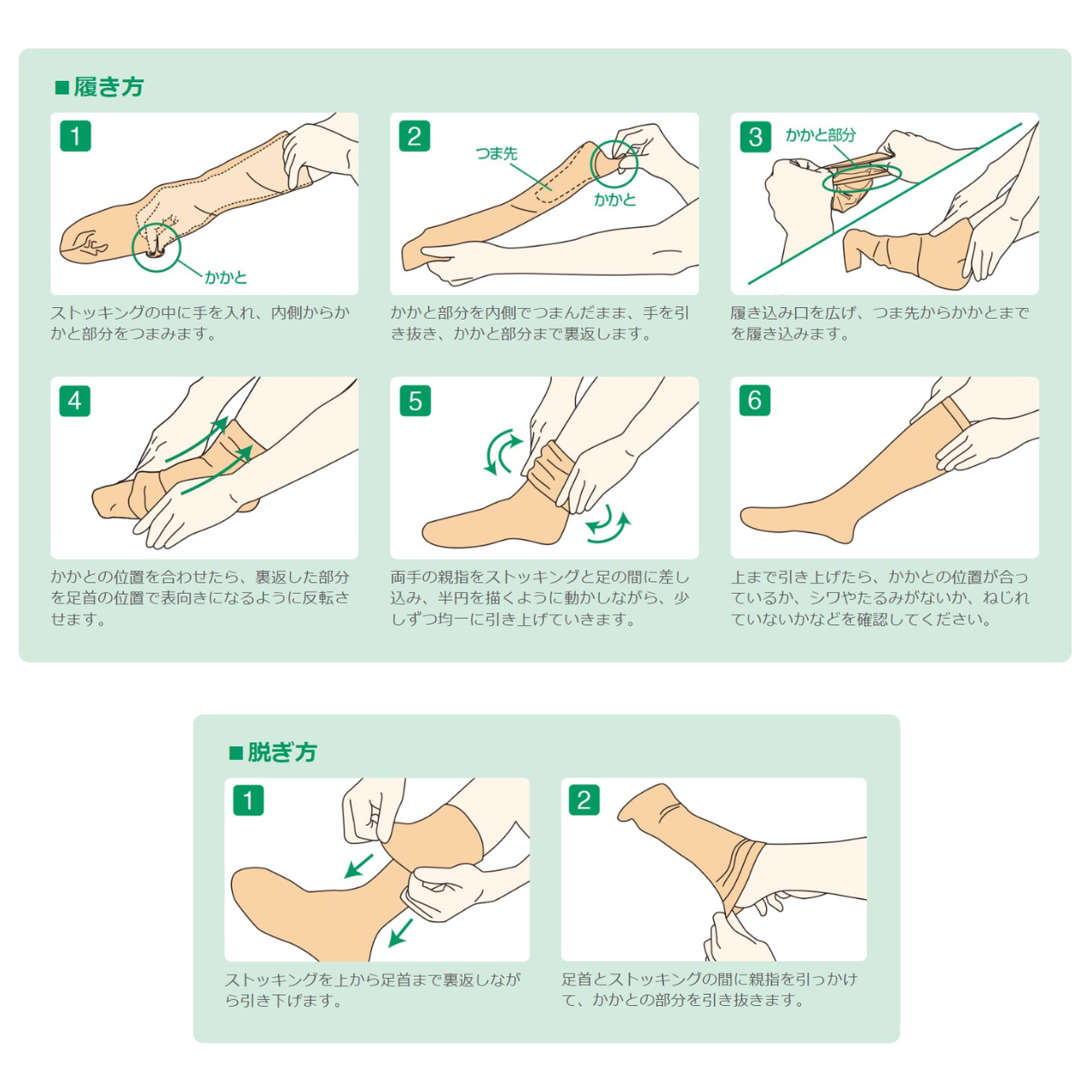 ■履き方

1

かかと

ストッキングの中に手を入れ、内側からかかと部分をつまみます。

2

つま先

かかと

かかと部分を内側でつまんだまま、手を引き抜き、かかと部分まで裏返します。

3

かかと部分

履き込み口を広げ、つま先からかかとまでを履き込みます。

4

かかとの位置を合わせたら、裏返した部分を足首の位置で表向きになるように反転させます。

5

両手の親指をストッキングと足の間に差し込み、半円を描くように動かしながら、少しずつ均一に引き上げていきます。

6

上まで引き上げたら、かかとの位置が合っているか、シワやたるみがないか、ねじれていないかなどを確認してください。

■脱ぎ方

1

ストッキングを上から足首まで裏返しながら引き下げます。

2

足首とストッキングの間に親指を引っかけて、かかとの部分を引き抜きます。