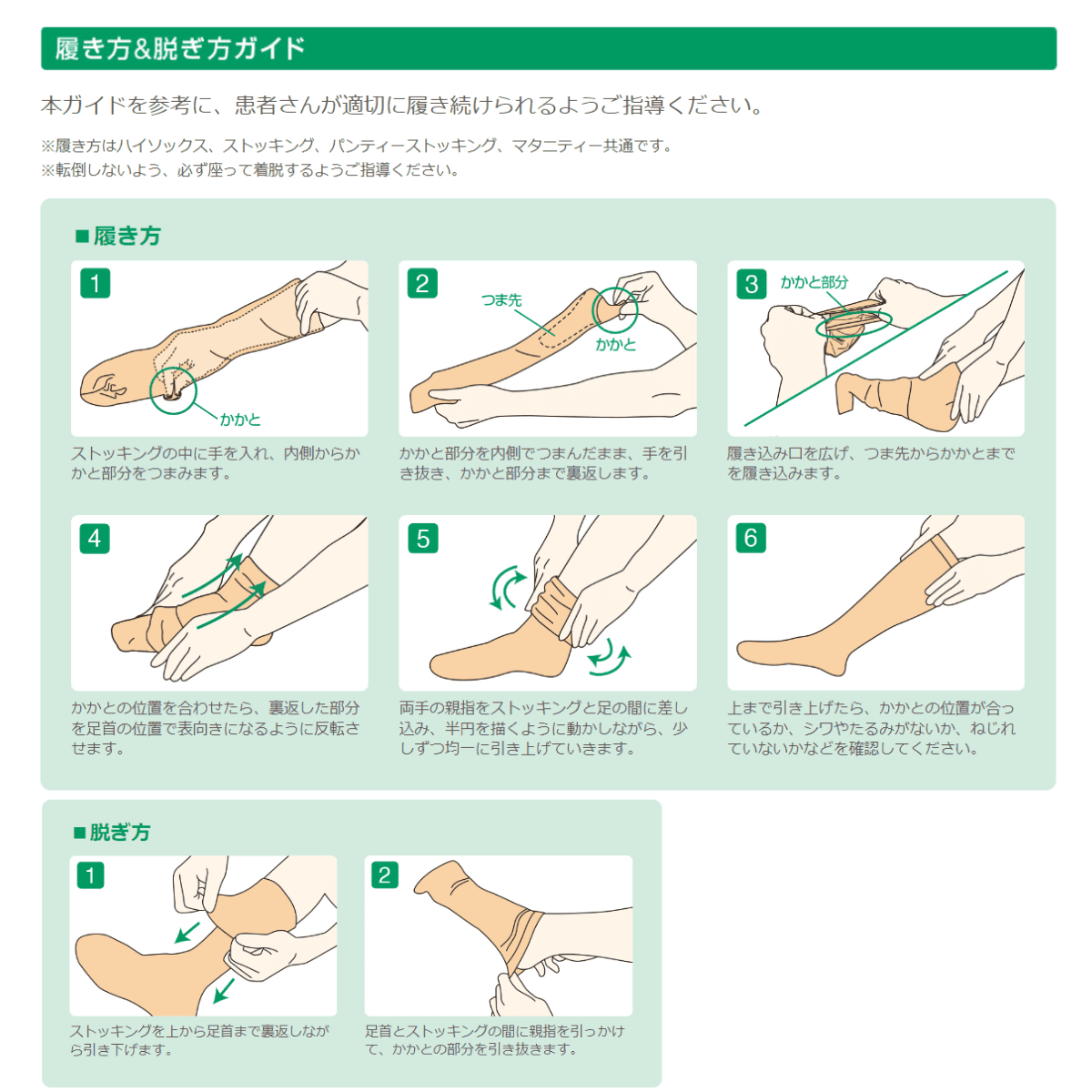 履き方&脱ぎ方ガイド

本ガイドを参考に、患者さんが適切に履き続けられるようご指導ください。

※履き方はハイソックス、ストッキング、パンティーストッキング、マタニティー共通です。
※転倒しないよう、必ず座って着脱するようご指導ください。

■履き方

1

かかと

ストッキングの中に手を入れ、内側からかかと部分をつまみます。

2

つま先

かかと

かかと部分を内側でつまんだまま、手を引き抜き、かかと部分まで裏返します。

3

かかと部分

履き込み口を広げ、つま先からかかとまでを履き込みます。

4

かかとの位置を合わせたら、裏返した部分を足首の位置で表向きになるように反転させます。

5

両手の親指をストッキングと足の間に差し込み、半円を描くように動かしながら、少しずつ均一に引き上げていきます。

6

上まで引き上げたら、かかとの位置が合っているか、シワやたるみがないか、ねじれていないかなどを確認してください。

■脱ぎ方

1

ストッキングを上から足首まで裏返しながら引き下げます。

2

足首とストッキングの間に親指を引っかけて、かかとの部分を引き抜きます。