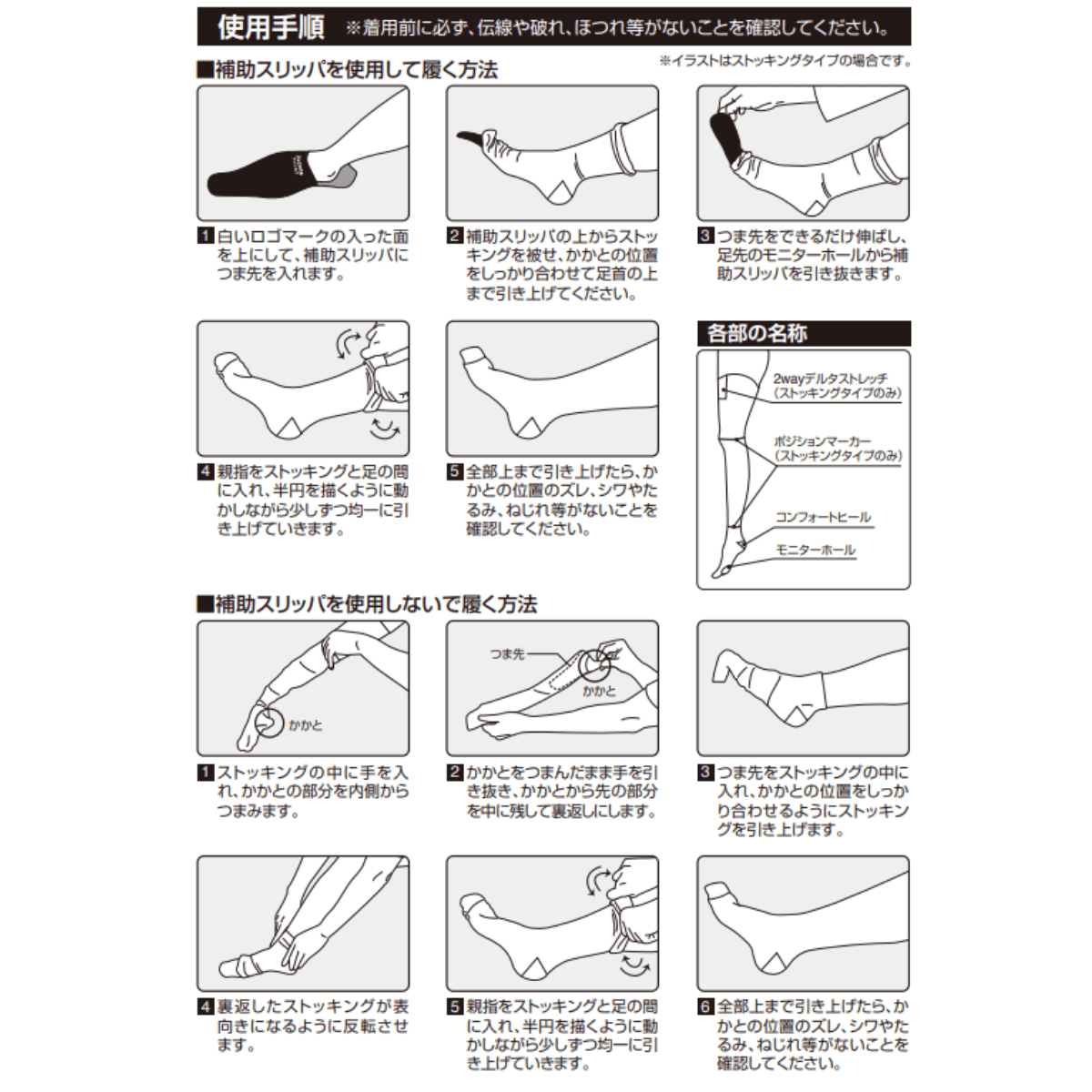 使用手順 ※着用前に必ず、伝線や破れ、ほつれ等がないことを確認してください。

■補助スリッパを使用して履く方法

※イラストはストッキングタイプの場合です。

1 白いロゴマークの入った面を上にして、補助スリッパにつま先を入れます。

2 補助スリッパの上からストッキングを被せ、かかとの位置をしっかり合わせて足首の上まで引き上げてください。

3 つま先をできるだけ伸ばし、足先のモニターホールから補助スリッパを引き抜きます。

4 親指をストッキングと足の間に入れ、半円を描くように動かしながら少しずつ均一に引き上げていきます。

5 全部上まで引き上げたら、かかとの位置のズレ、シワやたるみ、ねじれ等がないことを確認してください。

各部の名称

2wayデルタストレッチ（ストッキングタイプのみ）

ポジションマーカー（ストッキングタイプのみ）

コンフォートヒール

モニターホール

■補助スリッパを使用しないで履く方法

かかと

つま先

かかと

1 ストッキングの中に手を入れ、かかとの部分を内側からつまみます。

2 かかとをつまんだまま手を引き抜き、かかとから先の部分を中に残して裏返しにします。

3 つま先をストッキングの中に入れ、かかとの位置をしっかり合わせるようにストッキングを引き上げます。

4 裏返したストッキングが表向きになるように反転させます。

5 親指をストッキングと足の間に入れ、半円を描くように動かしながら少しずつ均一に引き上げていきます。

6 全部上まで引き上げたら、かかとの位置のズレ、シワやたるみ、ねじれ等がないことを確認してください。