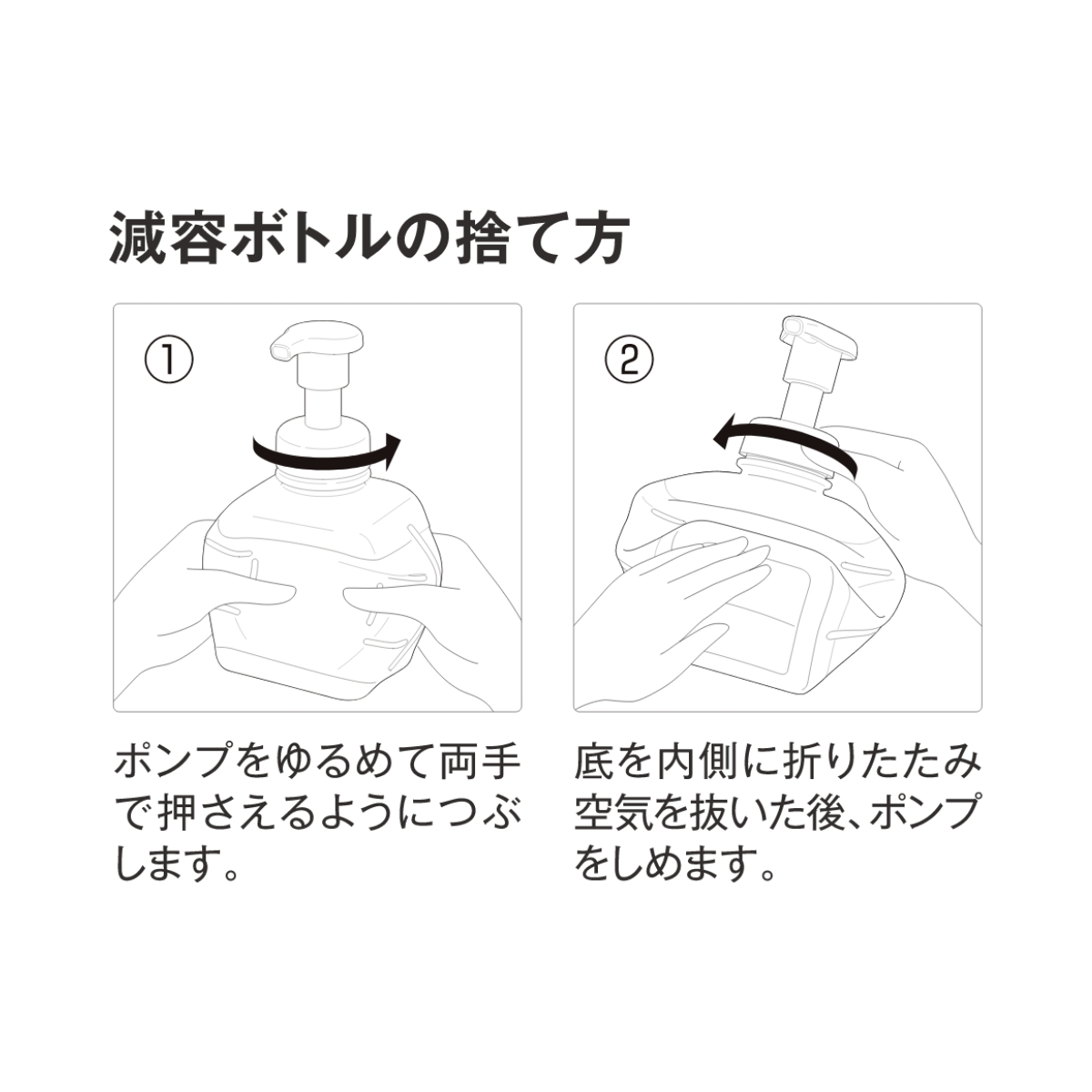 減容ボトルの捨て方

①

ポンプをゆるめて両手で押さえるようにつぶします。

②

底を内側に折りたたみ空気を抜いた後、ポンプをしめます。